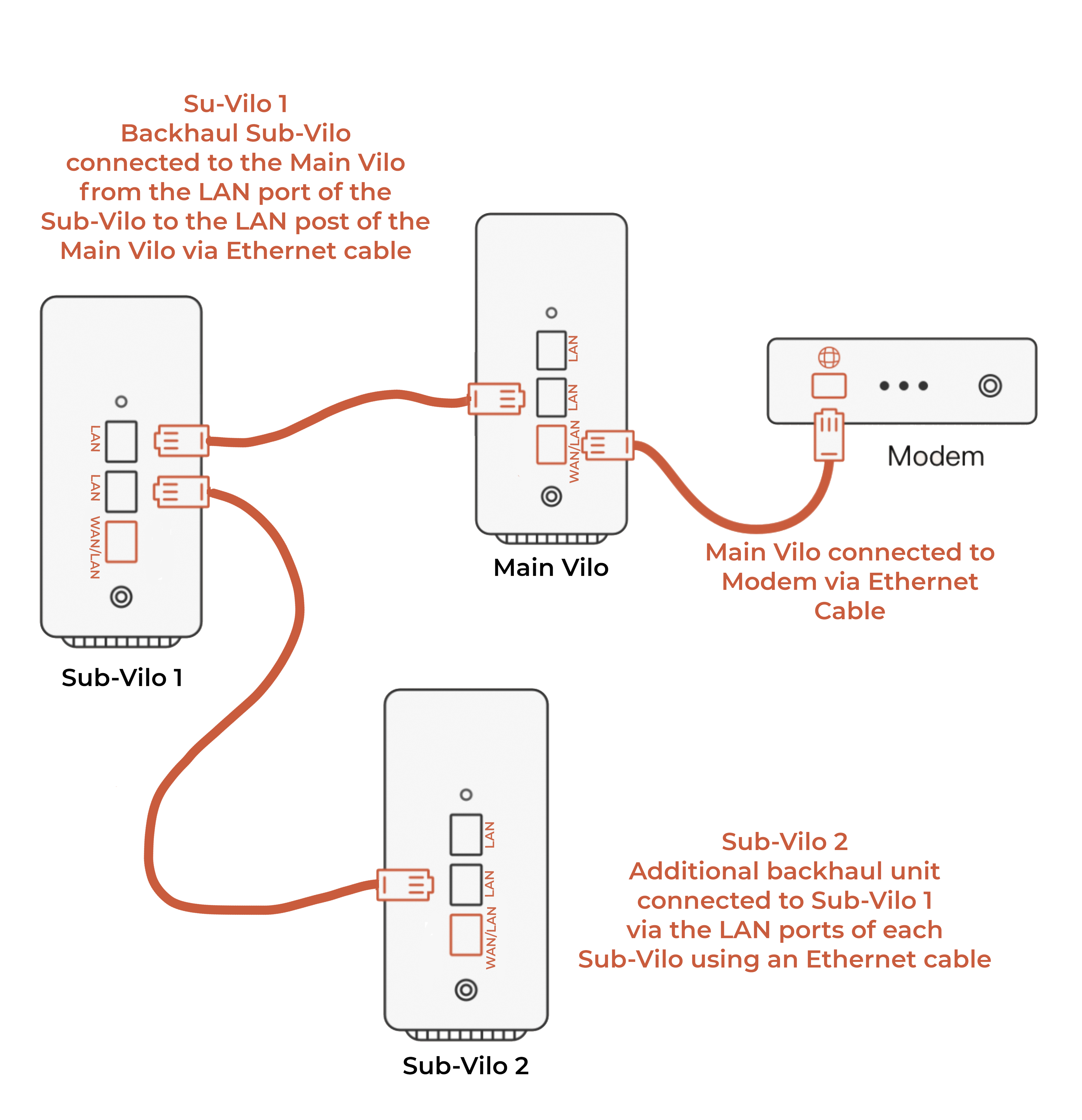 Su-Vilo 1
Backhaul Sub-Vilo connected to the Main Vilo from the LAN port of the Sub-Vilo to the LAN post of the Main Vilo via Ethernet cable

LAN
LAN
WAN/LAN

Sub-Vilo 1

LAN
LAN
WAN/LAN

Main Vilo

Modem

Main Vilo connected to Modem via Ethernet Cable

LAN
LAN
WAN/LAN

Sub-Vilo 2

Sub-Vilo 2
Additional backhaul unit connected to Sub-Vilo 1 via the LAN ports of each Sub-Vilo using an Ethernet cable